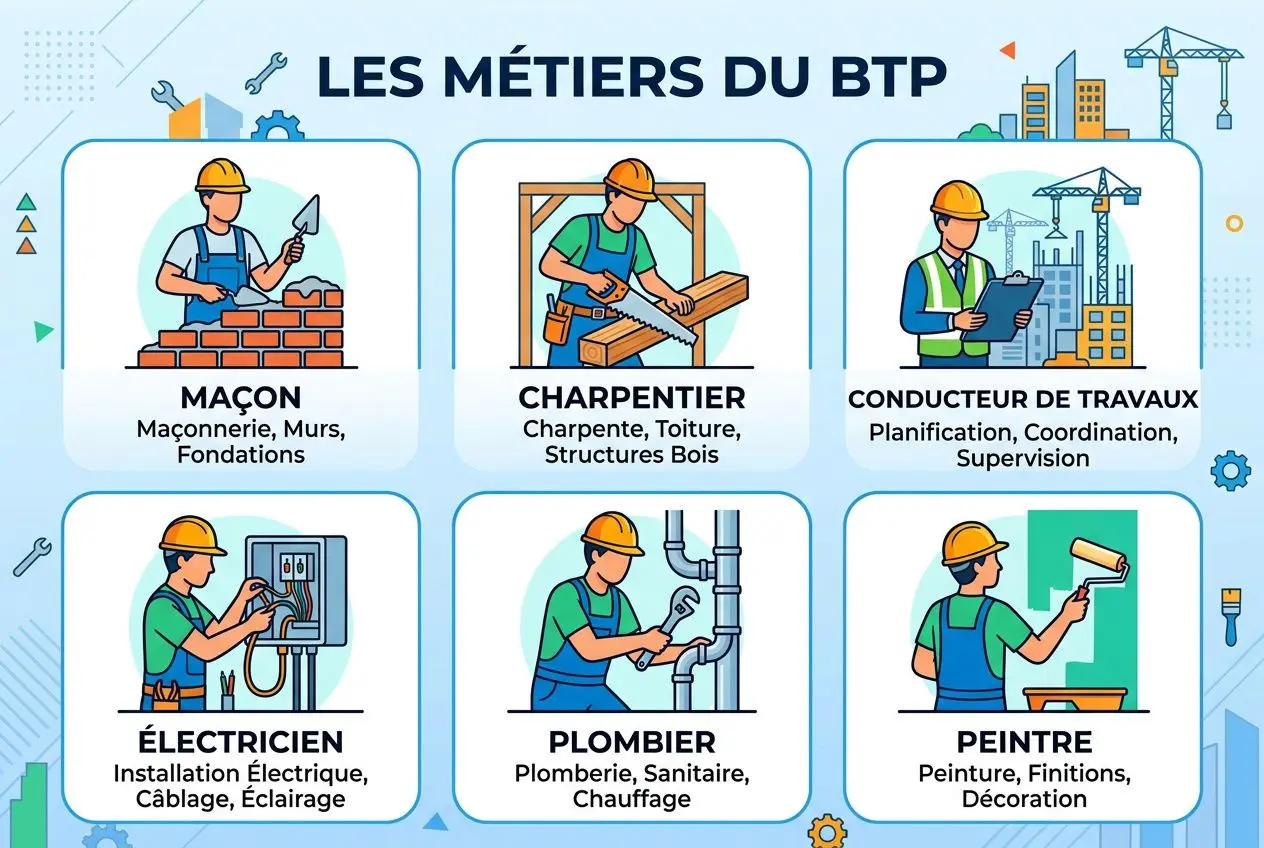 LES MÉTIERS DU BTP

MAÇON
Maçonnerie, Murs, Fondations

CHARPENTIER
Charpente, Toiture, Structures Bois

CONDUCTEUR DE TRAVAUX
Planification, Coordination, Supervision

ÉLECTRICIEN
Installation Électrique, Câblage, Éclairage

PLOMBIER
Plomberie, Sanitaire, Chauffage

PEINTRE
Peinture, Finitions, Décoration